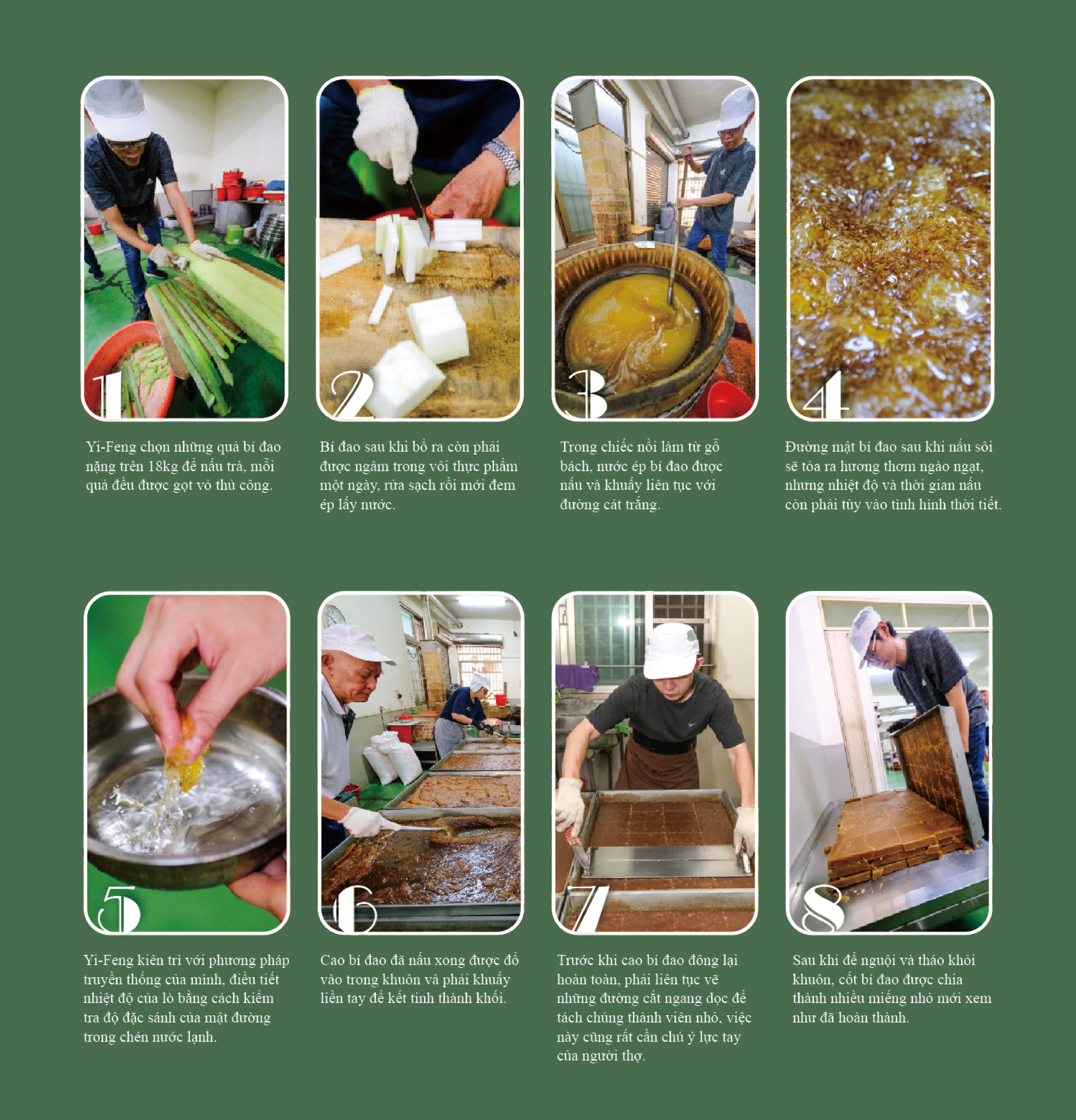 1

Yi-Feng chọn những quả bí đao nặng trên 18kg để nấu trà, mỗi quả đều được gọt vỏ thủ công.

2

Bí đao sau khi bổ ra còn phải được ngâm trong vôi thực phẩm một ngày, rửa sạch rồi mới đem ép lấy nước.

3

Trong chiếc nồi làm từ gỗ bách, nước ép bí đao được nấu và khuấy liên tục với đường cát trắng.

4

Đường mật bí đao sau khi nấu sôi sẽ tỏa ra hương thơm ngào ngạt, nhưng nhiệt độ và thời gian nấu còn phải tùy vào tình hình thời tiết.

5

Yi-Feng kiên trì với phương pháp truyền thống của mình, điều tiết nhiệt độ của lò bằng cách kiểm tra độ đặc sánh của mật đường trong chén nước lạnh.

6

Cao bí đao đã nấu xong được đổ vào trong khuôn và phải khuấy liền tay để kết tinh thành khối.

7

Trước khi cao bí đao đông lại hoàn toàn, phải liên tục vẽ những đường cắt ngang dọc để tách chúng thành viên nhỏ, việc này cũng rất cần chú ý lực tay của người thợ.

8

Sau khi để nguội và tháo khỏi khuôn, cốt bí đao được chia thành nhiều miếng nhỏ mới xem như đã hoàn thành.