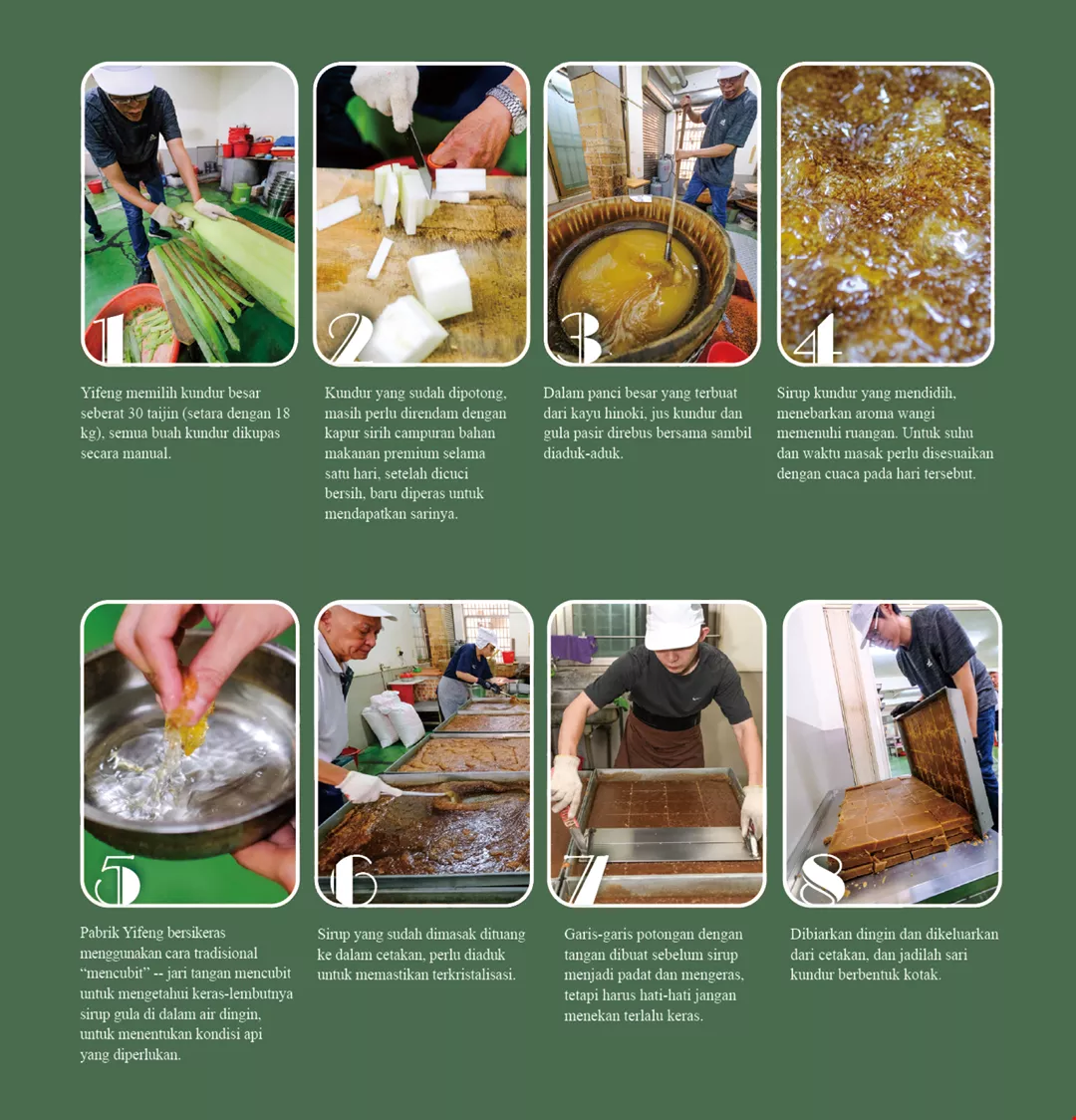 1

Yifeng memilih kundur besar seberat 30 taijin (setara dengan 18 kg), semua buah kundur dikupas secara manual.

2

Kundur yang sudah dipotong, masih perlu direndam dengan kapur sirih campuran bahan makanan premium selama satu hari, setelah dicuci bersih, baru diperas untuk mendapatkan sarinya.

3

Dalam panci besar yang terbuat dari kayu hinoki, jus kundur dan gula pasir direbus bersama sambil diaduk-aduk.

4

Sirup kundur yang mendidih, menebarkan aroma wangi memenuhi ruangan. Untuk suhu dan waktu masak perlu disesuaikan dengan cuaca pada hari tersebut.

5

Pabrik Yifeng bersikeras menggunakan cara tradisional "mencubit" -- jari tangan mencubit untuk mengetahui keras-lembutnya sirup gula di dalam air dingin, untuk menentukan kondisi api yang diperlukan.

6

Sirup yang sudah dimasak dituang ke dalam cetakan, perlu diaduk untuk memastikan terkristalisasi.

7

Garis-garis potongan dengan tangan dibuat sebelum sirup menjadi padat dan mengeras, tetapi harus hati-hati jangan menekan terlalu keras.

8

Dibiarkan dingin dan dikeluarkan dari cetakan, dan jadilah sari kundur berbentuk kotak.